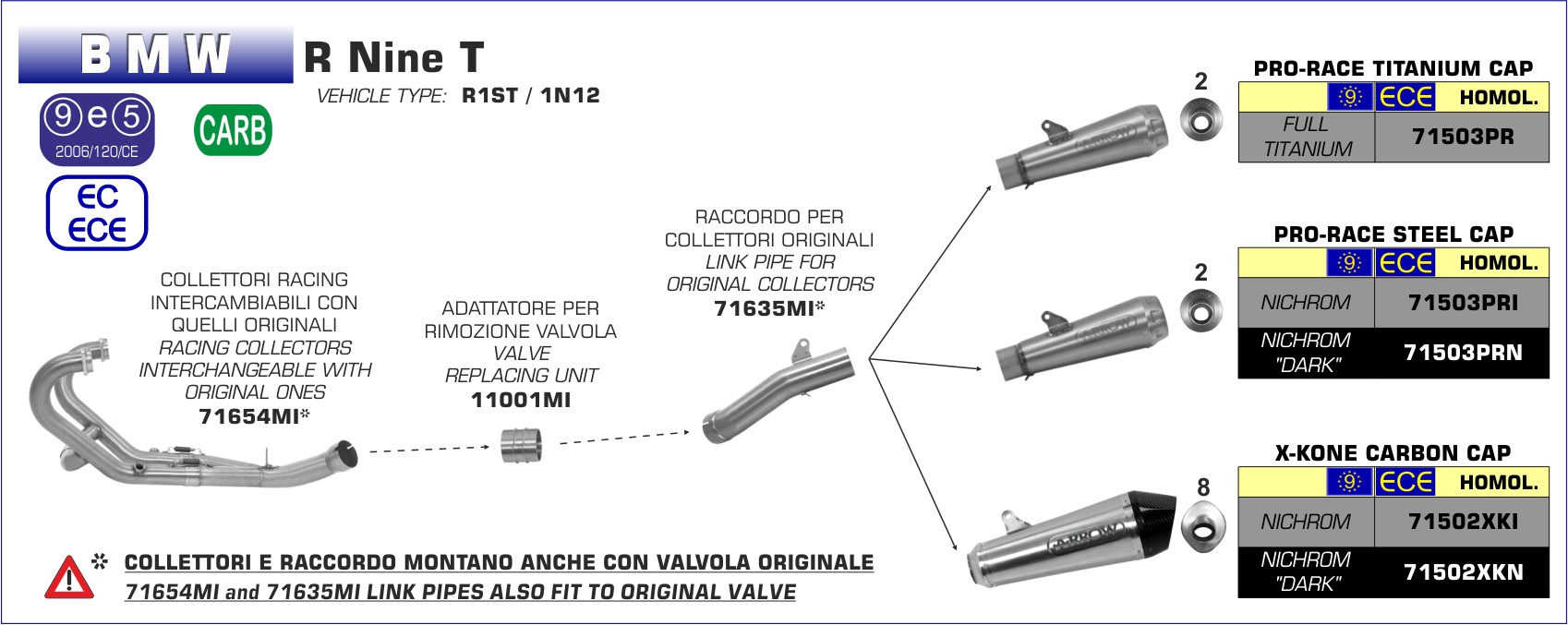 BMW

R Nine T

VEHICLE TYPE: R1ST / 1N12

9 e 5
2006/120/CE

CARB

EC
ECE

COLLETTORI RACING INTERCAMBIABILI CON QUELLI ORIGINALI
RACING COLLECTORS INTERCHANGEABLE WITH ORIGINAL ONES
71654MI*

ADATTATORE PER RIMOZIONE VALVOLA
VALVE REPLACING UNIT
11001MI

RACCORDO PER COLLETTORI ORIGINALI
LINK PIPE FOR ORIGINAL COLLECTORS
71635MI*

2

PRO-RACE TITANIUM CAP

| 9 ECE | HOMOL. |
|---|---|
| FULL TITANIUM | 71503PR |

2

PRO-RACE STEEL CAP

| 9 ECE | HOMOL. |
|---|---|
| NICHROM | 71503PRI |
| NICHROM "DARK" | 71503PRN |

8

X-KONE CARBON CAP

| 9 ECE | HOMOL. |
|---|---|
| NICHROM | 71502XKI |
| NICHROM "DARK" | 71502XKN |

* COLLETTORI E RACCORDO MONTANO ANCHE CON VALVOLA ORIGINALE
71654MI and 71635MI LINK PIPES ALSO FIT TO ORIGINAL VALVE